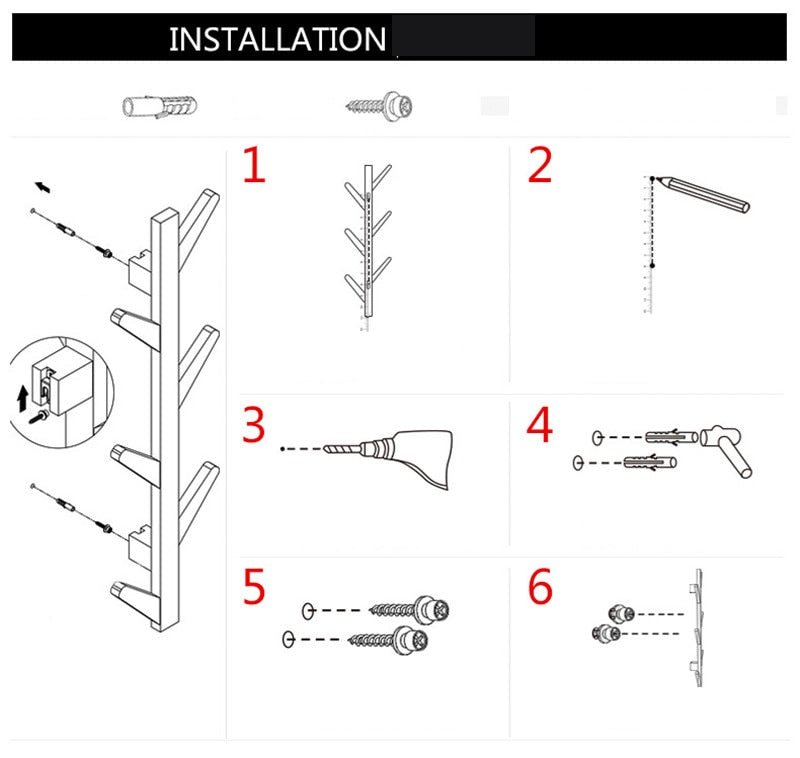 INSTALLATION

1

2

3

4

5

6